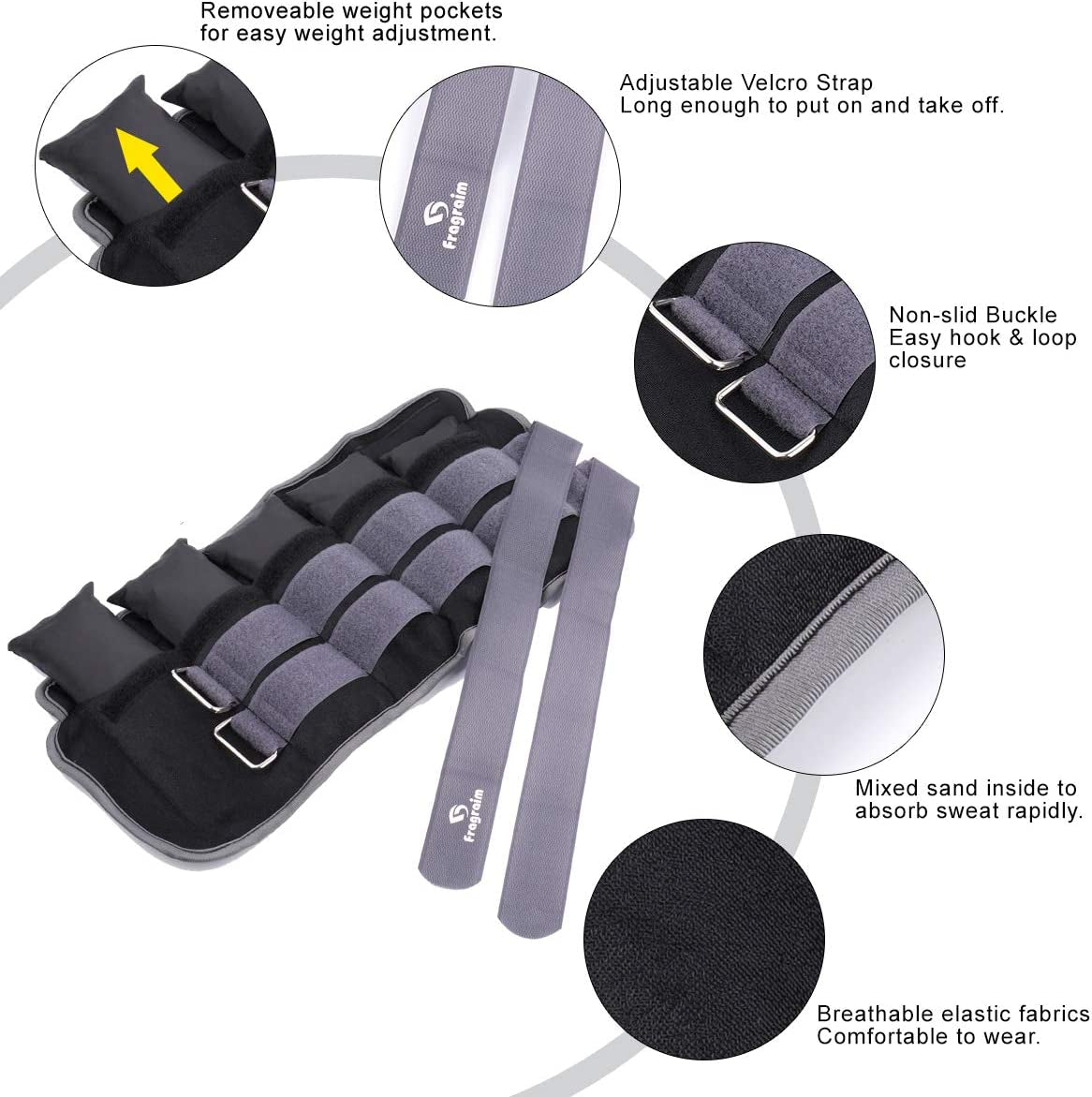 Removeable weight pockets for easy weight adjustment.

Adjustable Velcro Strap
Long enough to put on and take off.

Fragraim

Non-slid Buckle
Easy hook & loop closure

Fragraim

Mixed sand inside to absorb sweat rapidly.

Breathable elastic fabrics
Comfortable to wear.